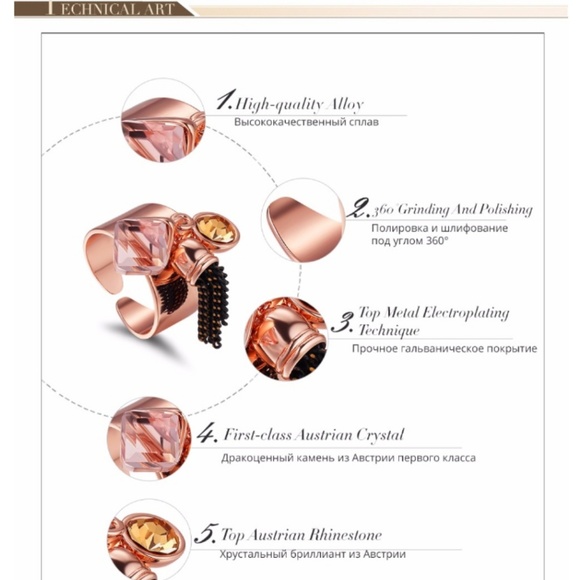 TECHNICAL ART

1. High-quality Alloy
Высококачественный сплав

2. 360 Grinding And Polishing
Полировка и шлифование под углом 360°

3. Top Metal Electroplating Technique
Прочное гальваническое покрытие

4. First-class Austrian Crystal
Дракоценный камень из Австрии первого класса

5. Top Austrian Rhinestone
Хрустальный бриллиант из Австрии